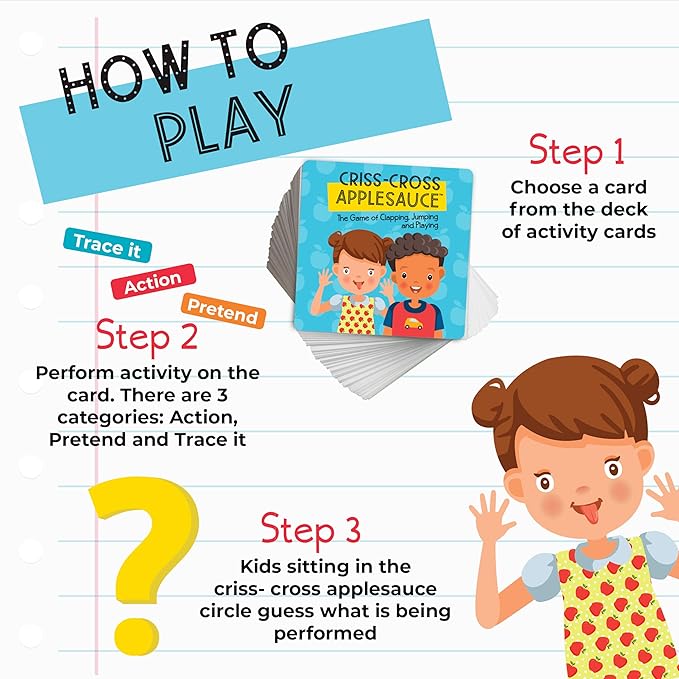 HOW TO PLAY

CRISS-CROSS APPLESAUCE™
The Game of Clapping, Jumping and Playing

Step 1
Choose a card from the deck of activity cards

Trace it
Action
Pretend

Step 2
Perform activity on the card. There are 3 categories: Action, Pretend and Trace it

?

Step 3
Kids sitting in the criss- cross applesauce circle guess what is being performed